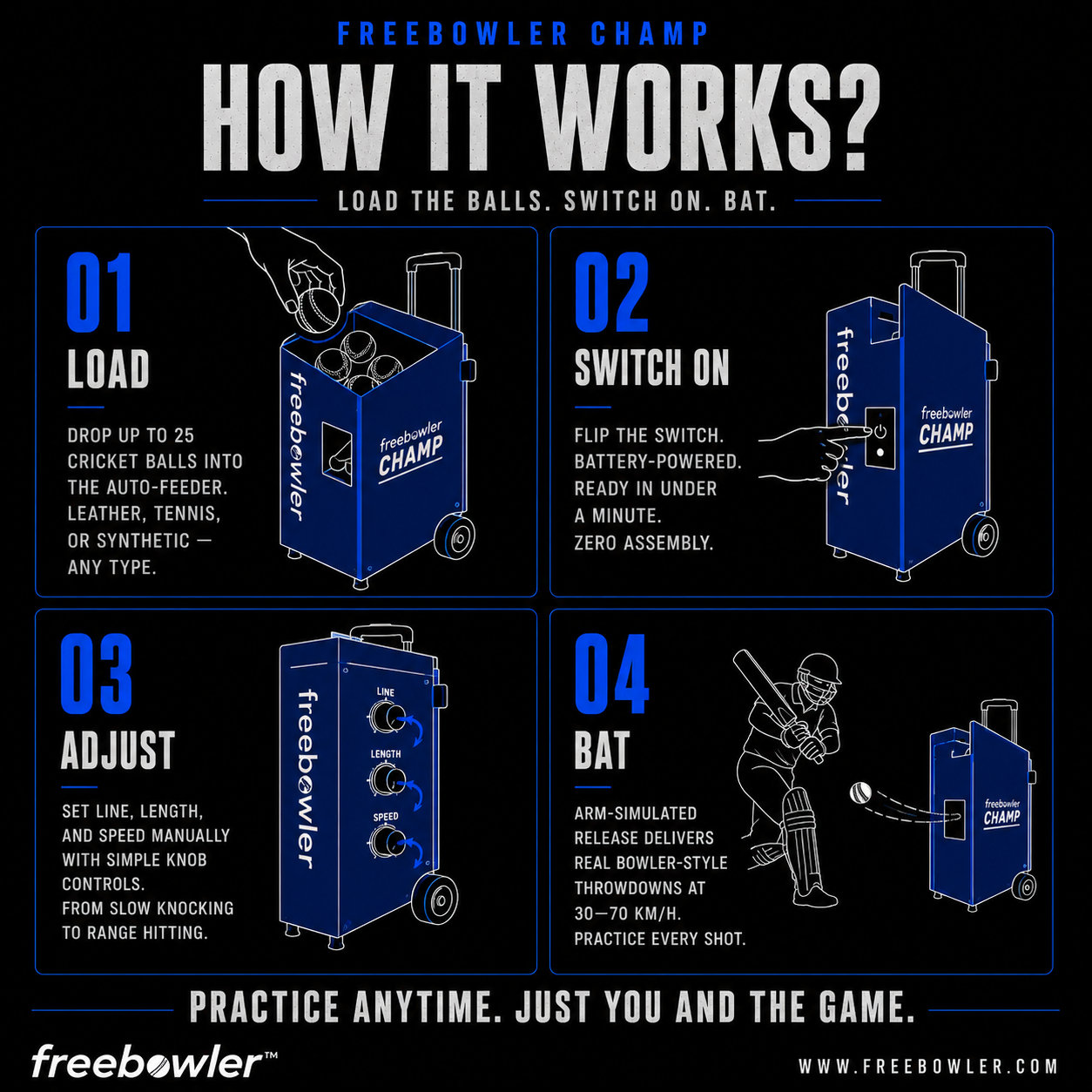 FREEBOWLER CHAMP

HOW IT WORKS?

LOAD THE BALLS. SWITCH ON. BAT.

01

LOAD

DROP UP TO 25 CRICKET BALLS INTO THE AUTO-FEEDER. LEATHER, TENNIS, OR SYNTHETIC — ANY TYPE.

freebowler

freebowler CHAMP

02

SWITCH ON

FLIP THE SWITCH. BATTERY-POWERED. READY IN UNDER A MINUTE. ZERO ASSEMBLY.

freebowler

freebowler CHAMP

03

ADJUST

SET LINE, LENGTH, AND SPEED MANUALLY WITH SIMPLE KNOB CONTROLS. FROM SLOW KNOCKING TO RANGE HITTING.

freebowler

LINE

LENGTH

SPEED

04

BAT

ARM-SIMULATED RELEASE DELIVERS REAL BOWLER-STYLE THROWDOWNS AT 30—70 KM/H. PRACTICE EVERY SHOT.

freebowler CHAMP

PRACTICE ANYTIME. JUST YOU AND THE GAME.

freebowler™

WWW.FREEBOWLER.COM