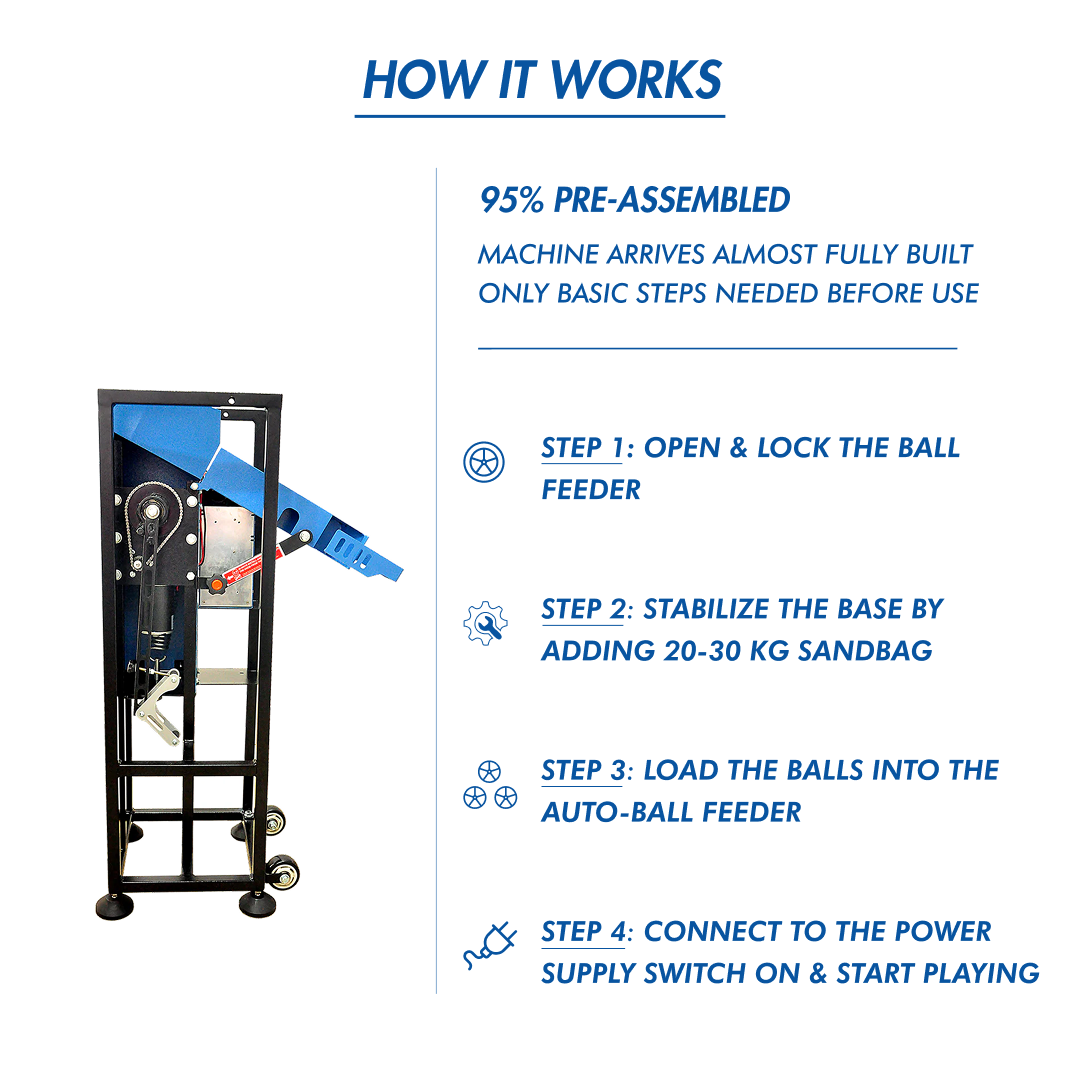 HOW IT WORKS

95% PRE-ASSEMBLED

MACHINE ARRIVES ALMOST FULLY BUILT
ONLY BASIC STEPS NEEDED BEFORE USE

STEP 1: OPEN & LOCK THE BALL FEEDER

STEP 2: STABILIZE THE BASE BY ADDING 20-30 KG SANDBAG

STEP 3: LOAD THE BALLS INTO THE AUTO-BALL FEEDER

STEP 4: CONNECT TO THE POWER SUPPLY SWITCH ON & START PLAYING