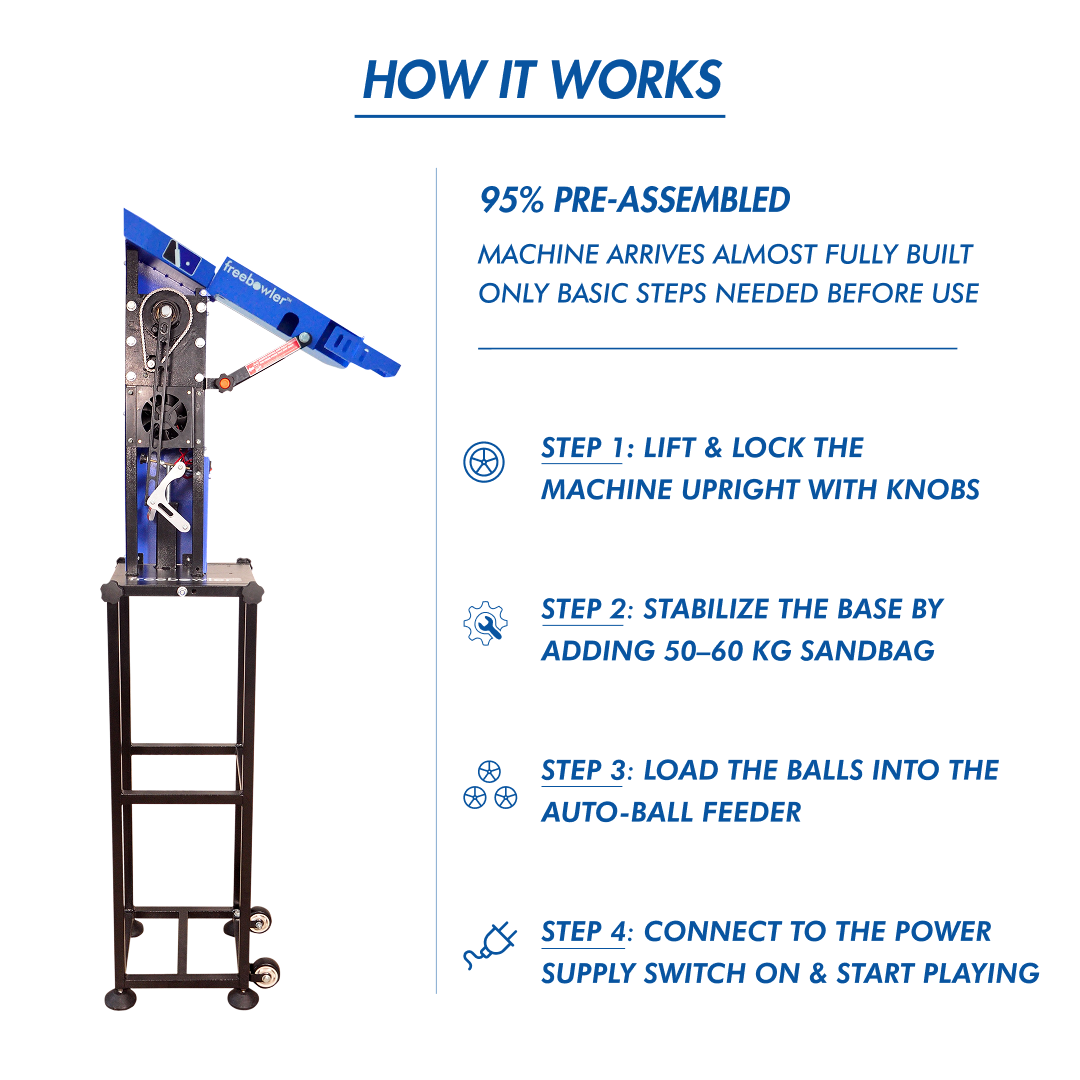 HOW IT WORKS

freebowler™

95% PRE-ASSEMBLED

MACHINE ARRIVES ALMOST FULLY BUILT
ONLY BASIC STEPS NEEDED BEFORE USE

STEP 1: LIFT & LOCK THE MACHINE UPRIGHT WITH KNOBS

STEP 2: STABILIZE THE BASE BY ADDING 50–60 KG SANDBAG

STEP 3: LOAD THE BALLS INTO THE AUTO-BALL FEEDER

STEP 4: CONNECT TO THE POWER SUPPLY SWITCH ON & START PLAYING