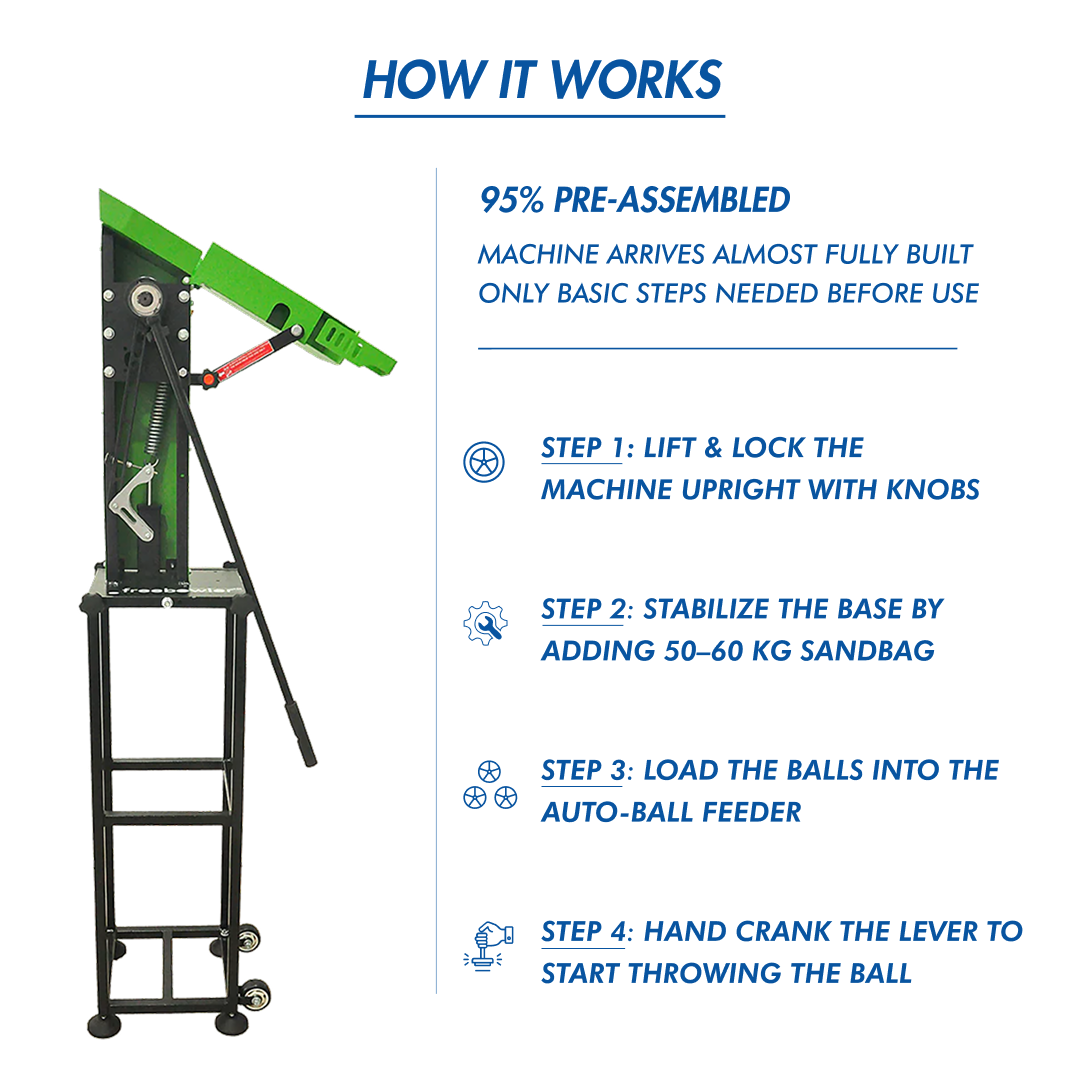 HOW IT WORKS

95% PRE-ASSEMBLED

MACHINE ARRIVES ALMOST FULLY BUILT
ONLY BASIC STEPS NEEDED BEFORE USE

STEP 1: LIFT & LOCK THE MACHINE UPRIGHT WITH KNOBS

STEP 2: STABILIZE THE BASE BY ADDING 50–60 KG SANDBAG

STEP 3: LOAD THE BALLS INTO THE AUTO-BALL FEEDER

STEP 4: HAND CRANK THE LEVER TO START THROWING THE BALL